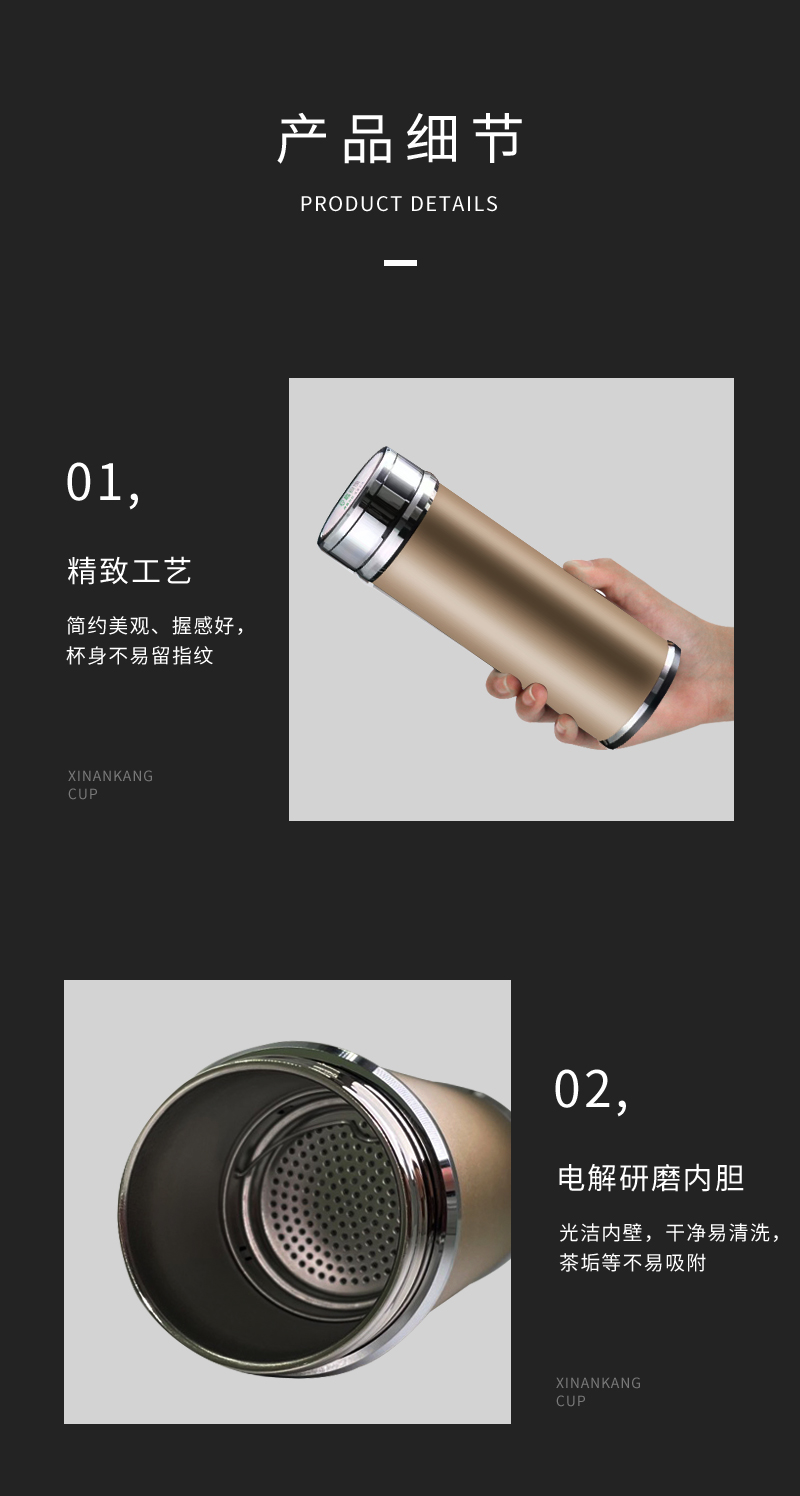 产品细节

PRODUCT DETAILS

01,

精致工艺

简约美观、握感好，杯身不易留指纹

XINANKANG CUP

02,

电解研磨内胆

光洁内壁，干净易清洗，茶垢等不易吸附

XINANKANG CUP